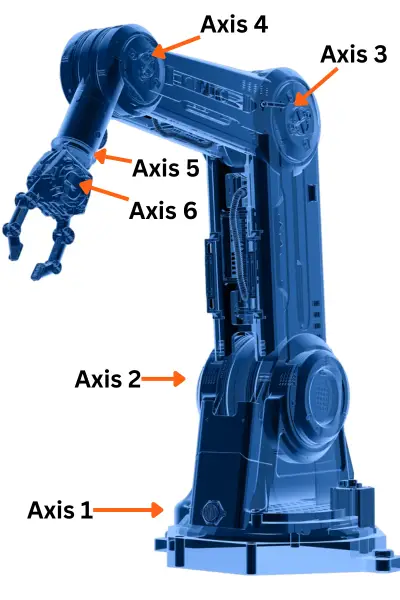 Axis 4
Axis 3
Axis 5
Axis 6
Axis 2
Axis 1